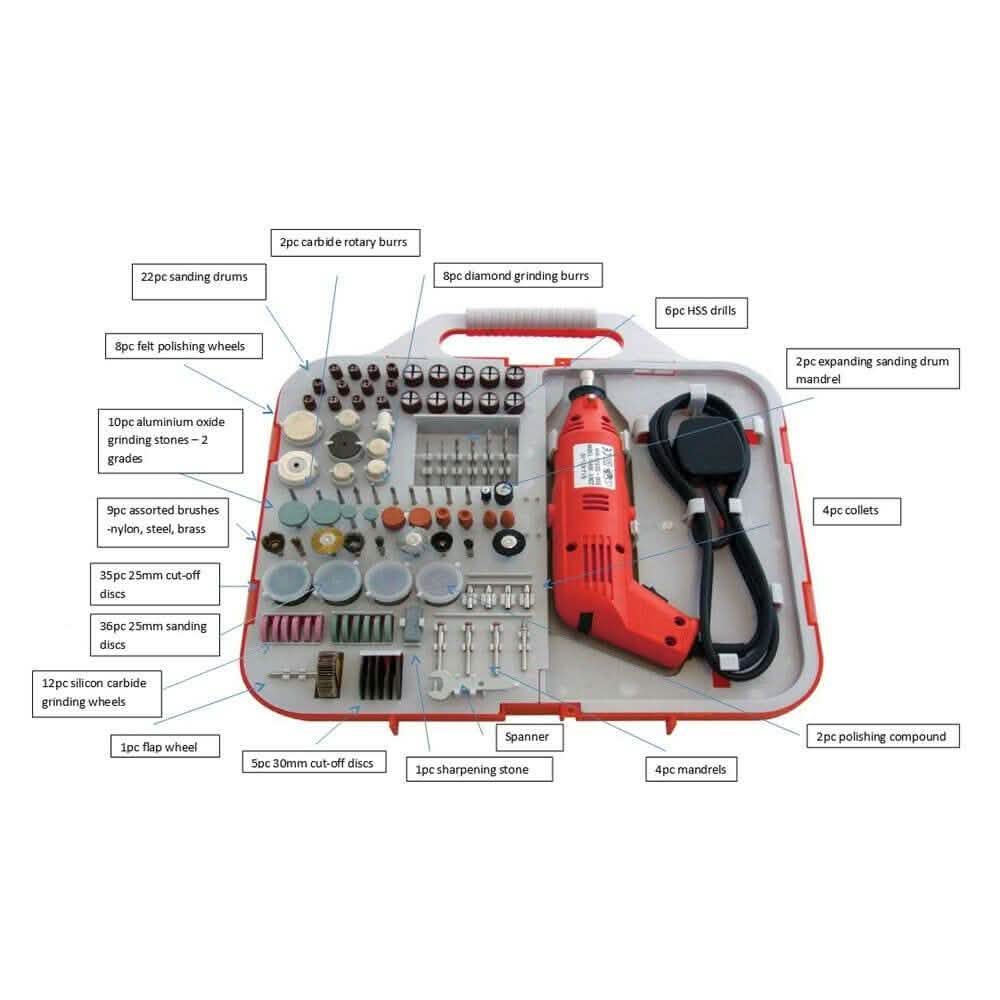 2pc carbide rotary burrs

22pc sanding drums

8pc diamond grinding burrs

6pc HSS drills

8pc felt polishing wheels

2pc expanding sanding drum mandrel

10pc aluminium oxide grinding stones – 2 grades

9pc assorted brushes -nylon, steel, brass

4pc collets

35pc 25mm cut-off discs

36pc 25mm sanding discs

12pc silicon carbide grinding wheels

1pc flap wheel

5pc 30mm cut-off discs

1pc sharpening stone

Spanner

4pc mandrels

2pc polishing compound