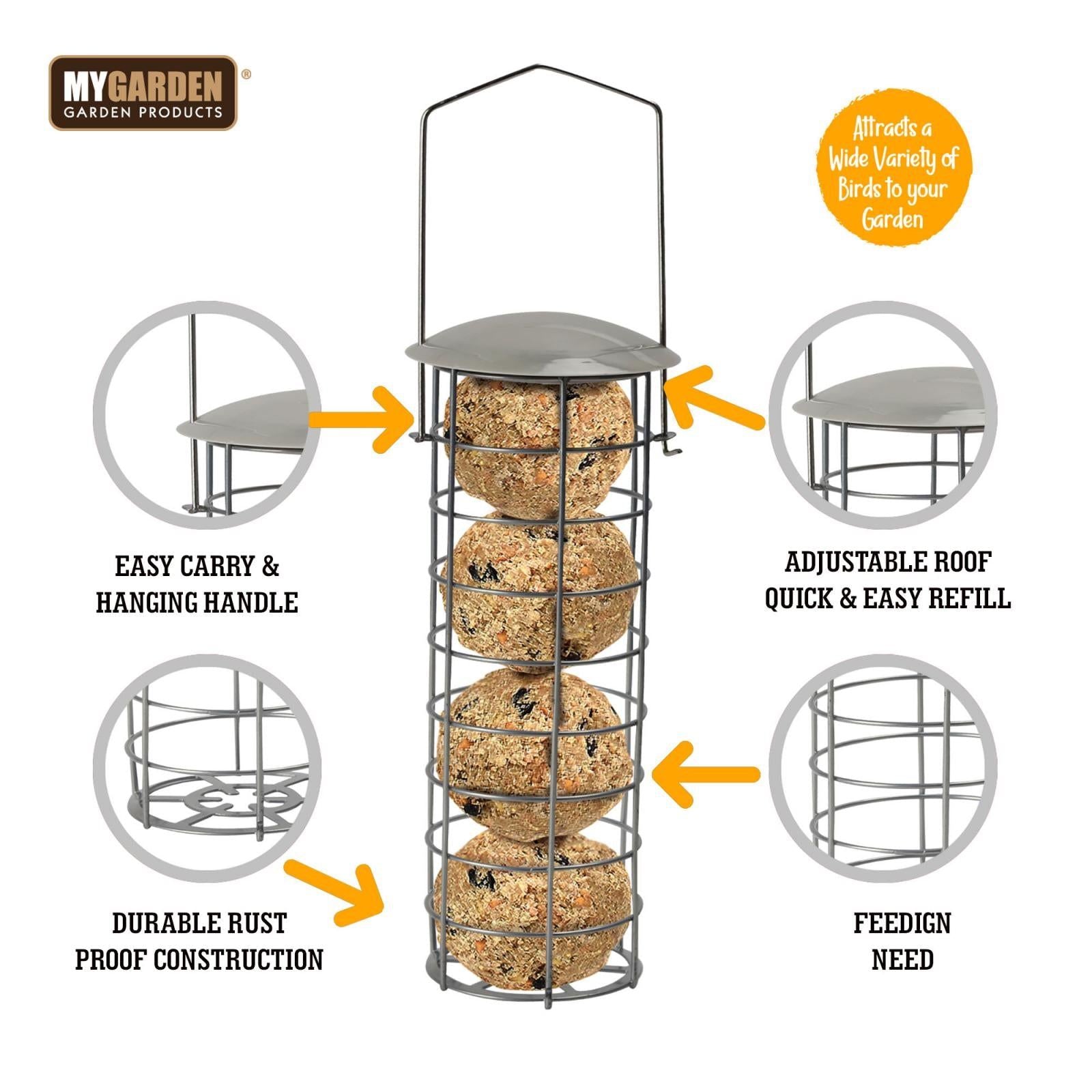 MYGARDEN®
GARDEN PRODUCTS

Attracts a Wide Variety of Birds to your Garden

EASY CARRY & HANGING HANDLE

ADJUSTABLE ROOF QUICK & EASY REFILL

DURABLE RUST PROOF CONSTRUCTION

FEEDIGN NEED