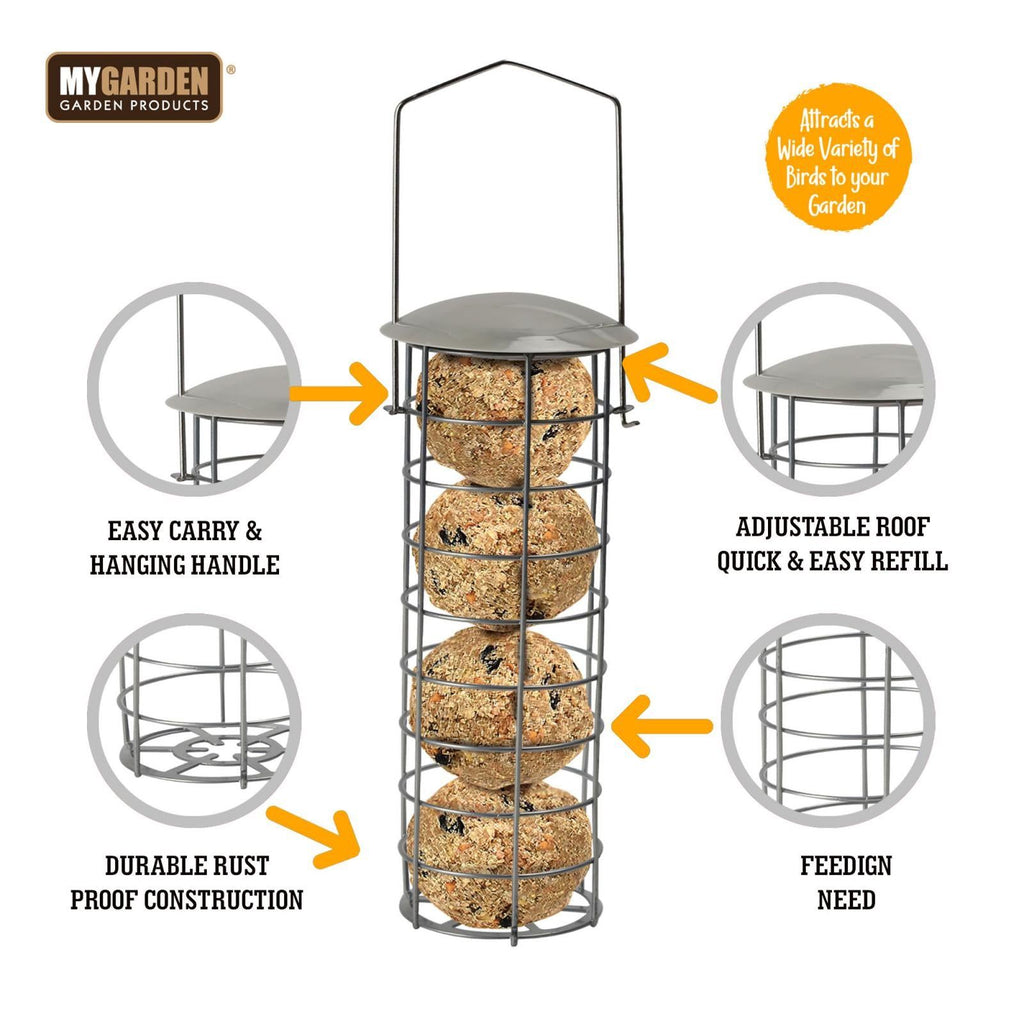 MYGARDEN®
GARDEN PRODUCTS

Attracts a Wide Variety of Birds to your Garden

EASY CARRY & HANGING HANDLE

ADJUSTABLE ROOF QUICK & EASY REFILL

DURABLE RUST PROOF CONSTRUCTION

FEEDIGN NEED