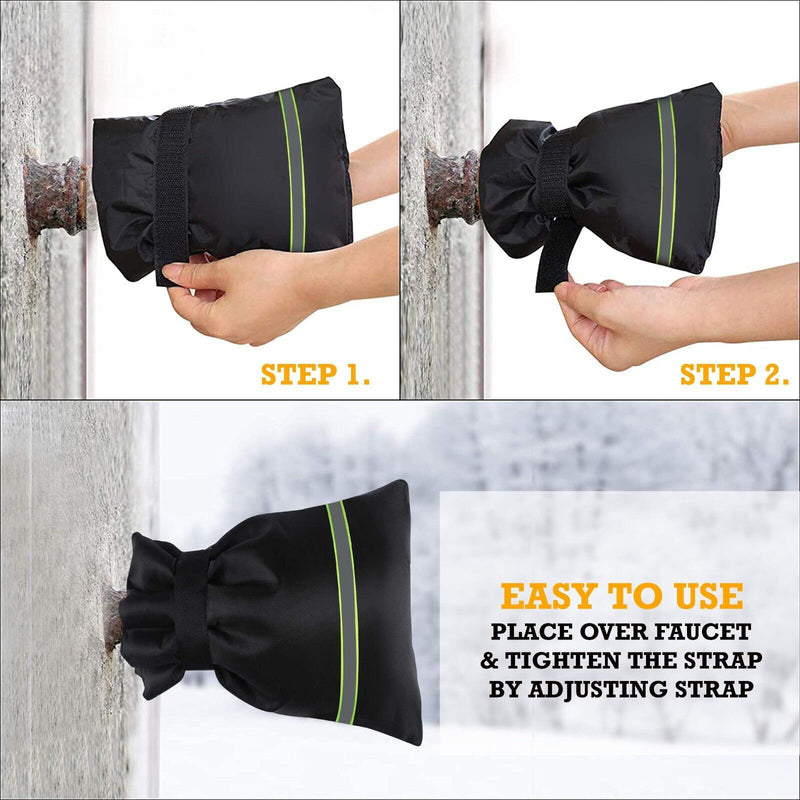 STEP 1.

STEP 2.

EASY TO USE
PLACE OVER FAUCET
& TIGHTEN THE STRAP
BY ADJUSTING STRAP