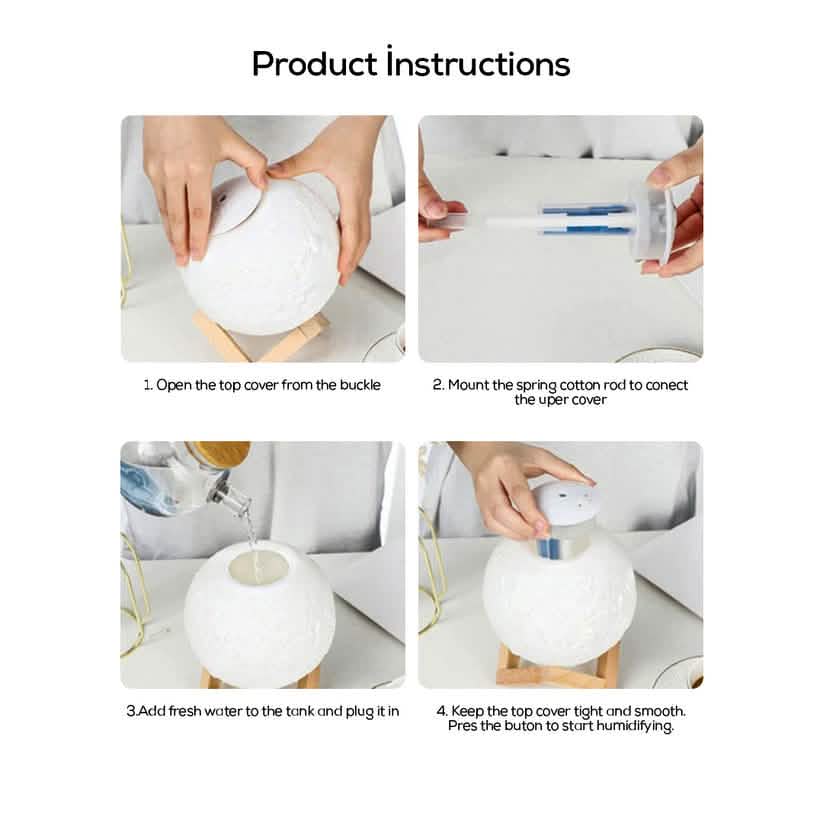 Product İnstructions

1. Open the top cover from the buckle

2. Mount the spring cotton rod to conect the uper cover

3.Add fresh water to the tank and plug it in

4. Keep the top cover tight and smooth. Pres the buton to start humidifying.