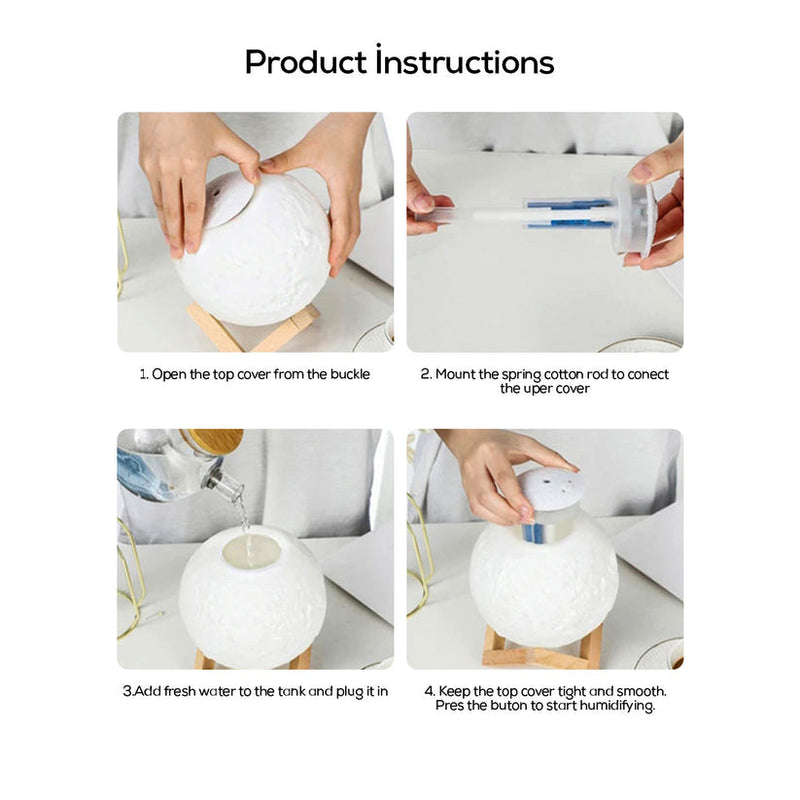 Product İnstructions

1. Open the top cover from the buckle

2. Mount the spring cotton rod to conect the uper cover

3.Add fresh water to the tank and plug it in

4. Keep the top cover tight and smooth. Pres the buton to start humidifying.