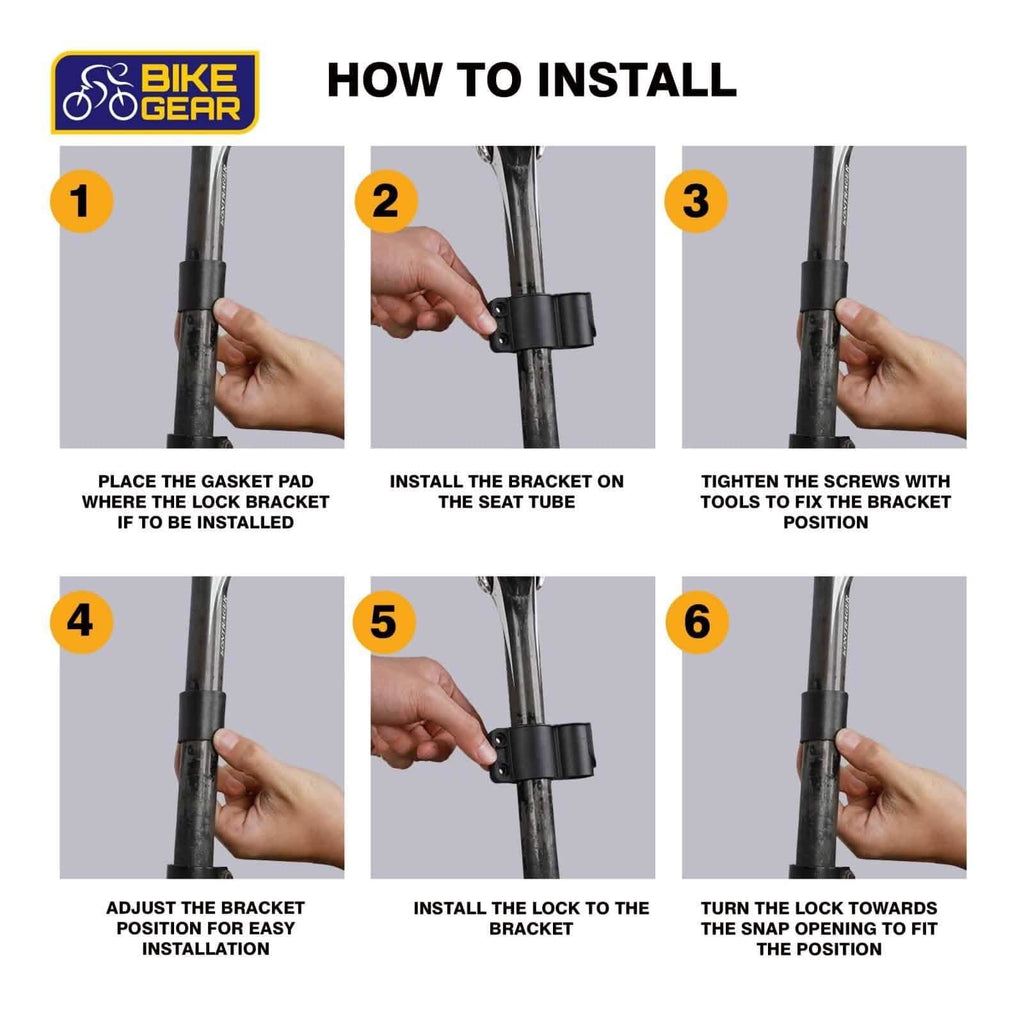 BIKE GEAR

HOW TO INSTALL

1

PLACE THE GASKET PAD WHERE THE LOCK BRACKET IF TO BE INSTALLED

2

INSTALL THE BRACKET ON THE SEAT TUBE

3

TIGHTEN THE SCREWS WITH TOOLS TO FIX THE BRACKET POSITION

4

ADJUST THE BRACKET POSITION FOR EASY INSTALLATION

5

INSTALL THE LOCK TO THE BRACKET

6

TURN THE LOCK TOWARDS THE SNAP OPENING TO FIT THE POSITION