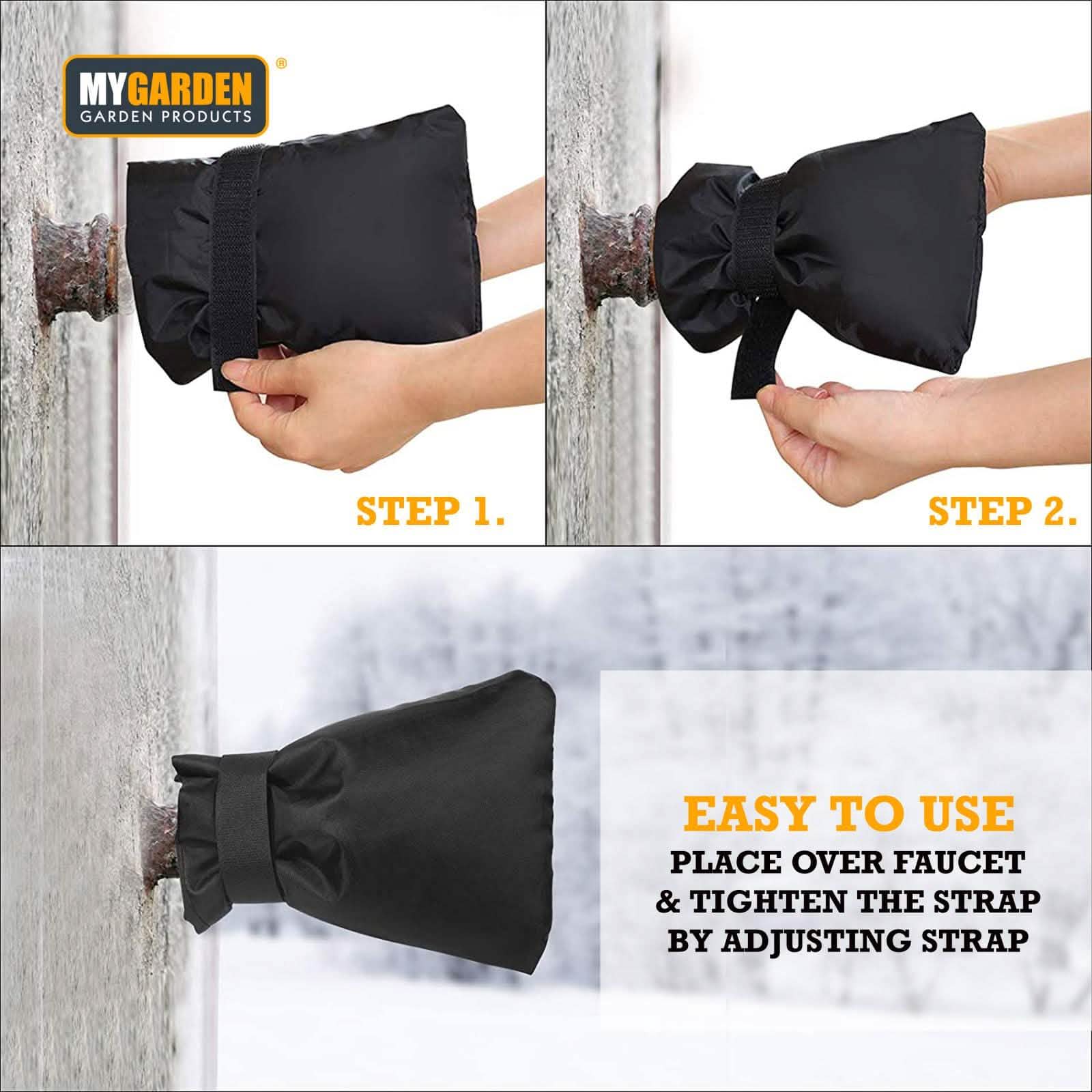 MYGARDEN®
GARDEN PRODUCTS

STEP 1.

STEP 2.

EASY TO USE
PLACE OVER FAUCET & TIGHTEN THE STRAP BY ADJUSTING STRAP