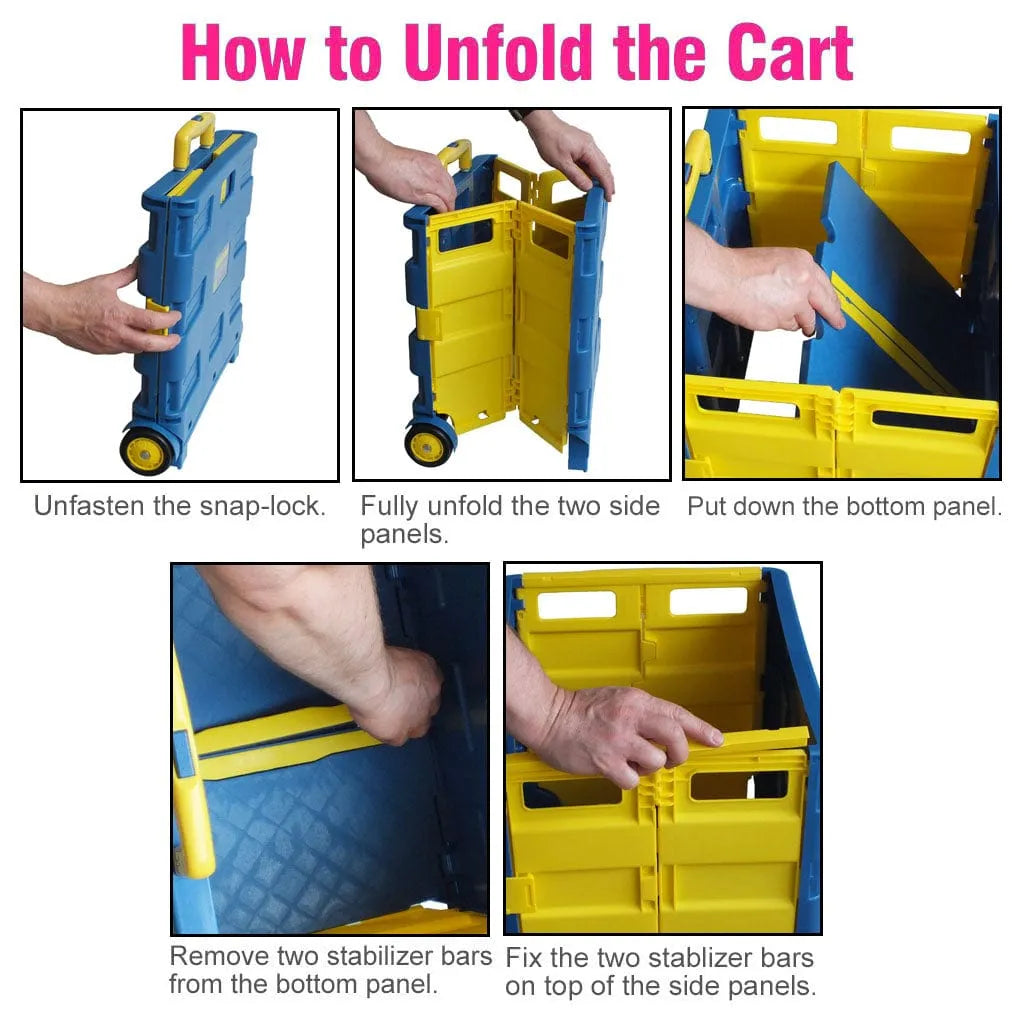 How to Unfold the Cart

Unfasten the snap-lock.

Fully unfold the two side panels.

Put down the bottom panel.

Remove two stabilizer bars from the bottom panel.

Fix the two stablizer bars on top of the side panels.