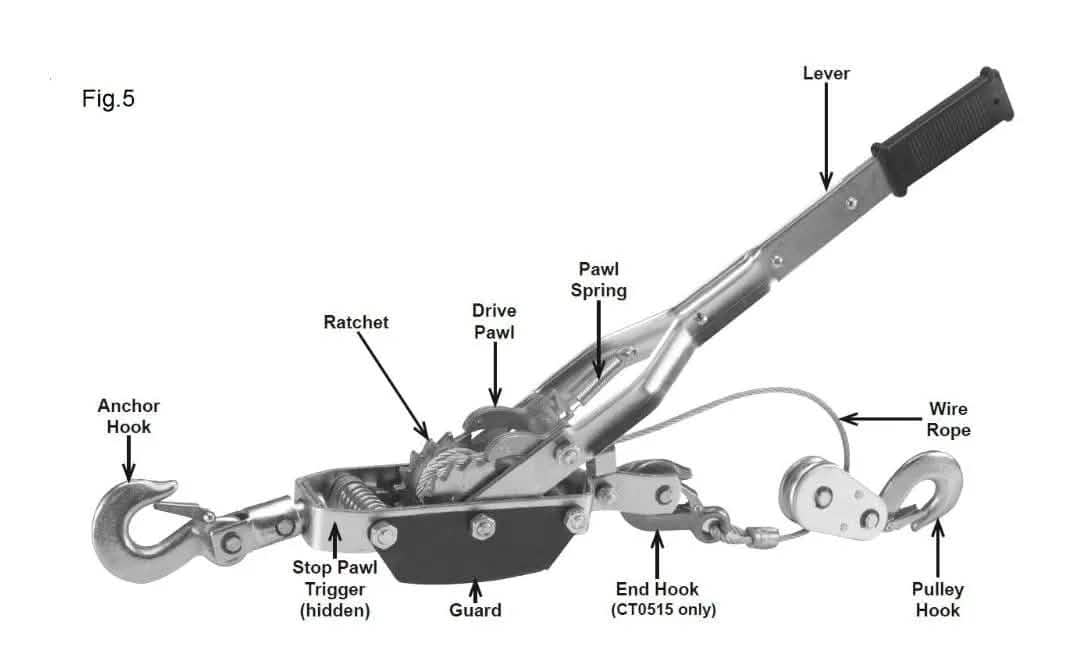 Fig.5

Lever

Pawl Spring

Drive Pawl

Ratchet

Anchor Hook

Wire Rope

Stop Pawl Trigger (hidden)

Guard

End Hook (CT0515 only)

Pulley Hook