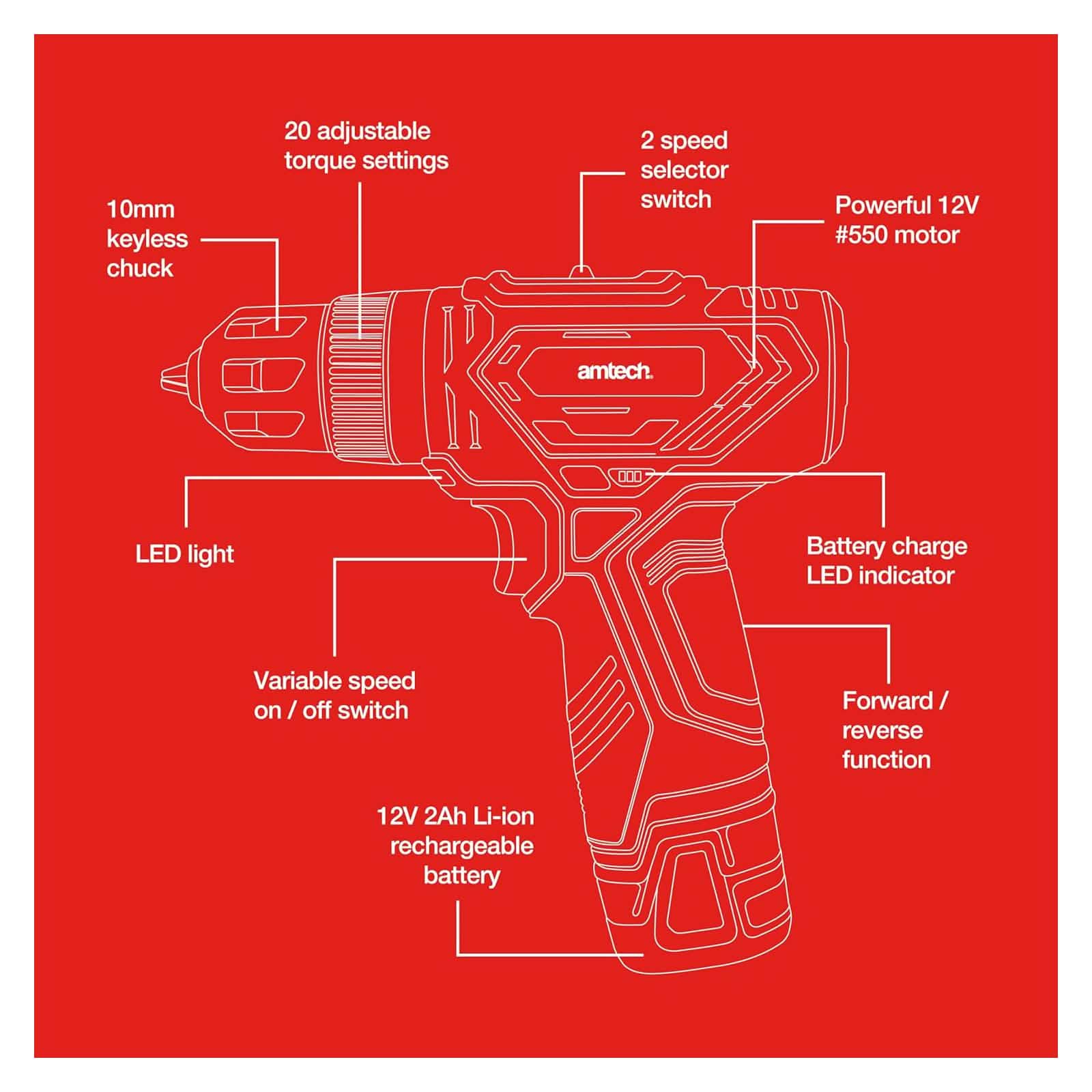 20 adjustable torque settings

2 speed selector switch

10mm keyless chuck

Powerful 12V #550 motor

amtech

LED light

Battery charge LED indicator

Variable speed on / off switch

Forward / reverse function

12V 2Ah Li-ion rechargeable battery