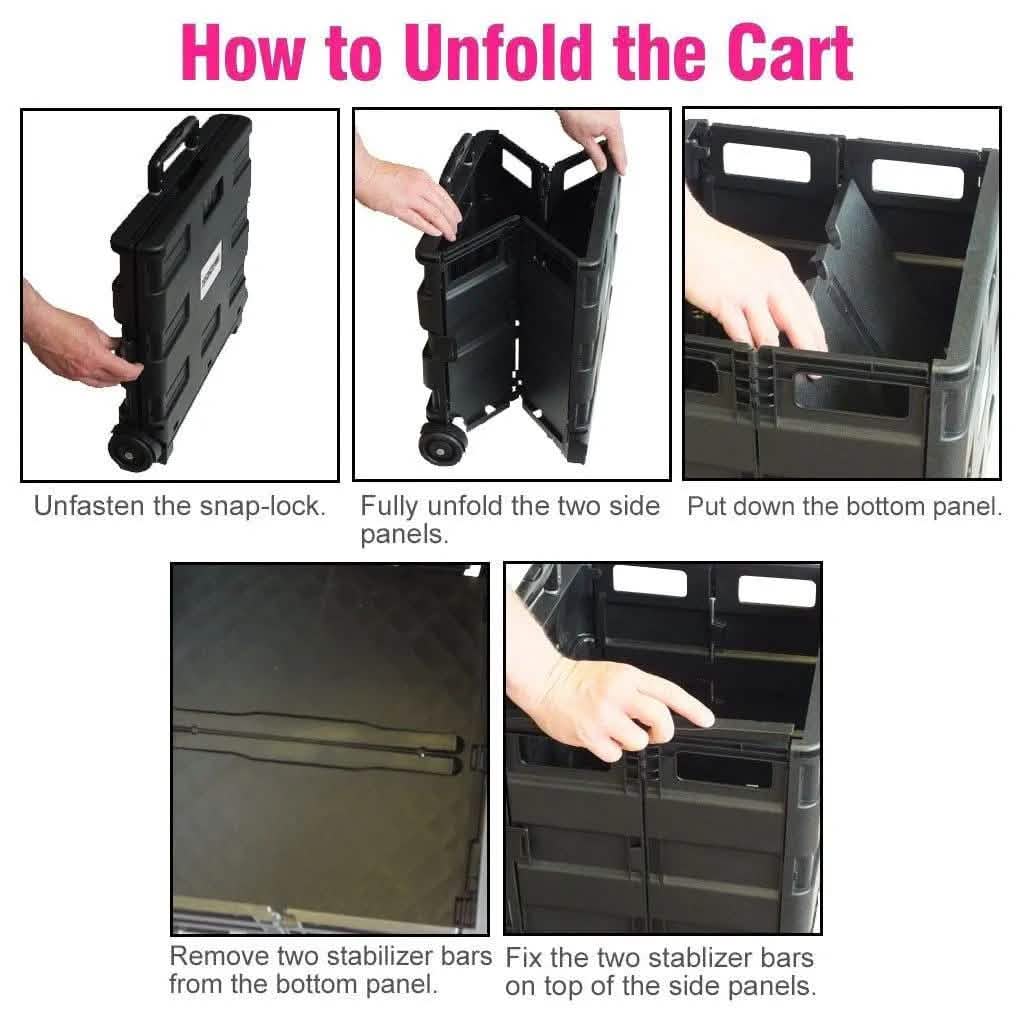 How to Unfold the Cart

Unfasten the snap-lock.

Fully unfold the two side panels.

Put down the bottom panel.

Remove two stabilizer bars from the bottom panel.

Fix the two stablizer bars on top of the side panels.