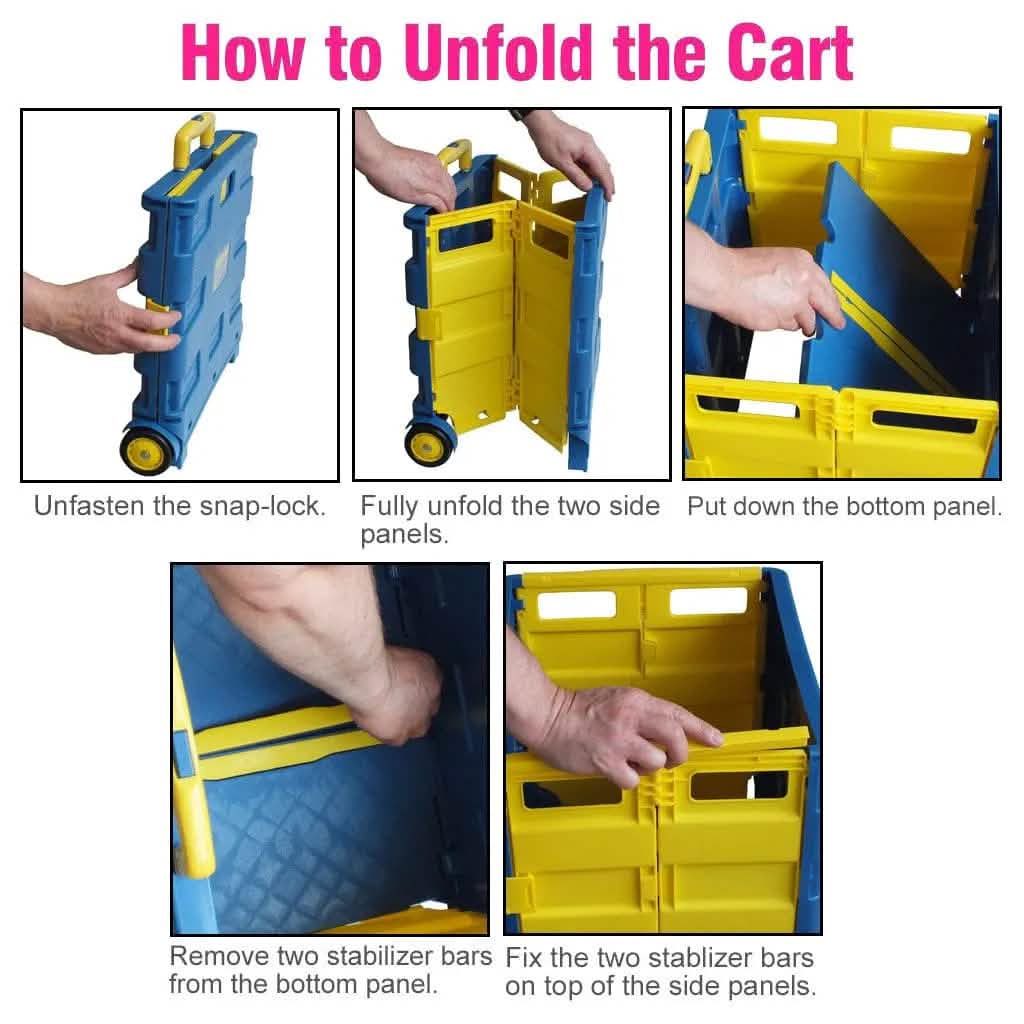 How to Unfold the Cart

Unfasten the snap-lock.

Fully unfold the two side panels.

Put down the bottom panel.

Remove two stabilizer bars from the bottom panel.

Fix the two stablizer bars on top of the side panels.