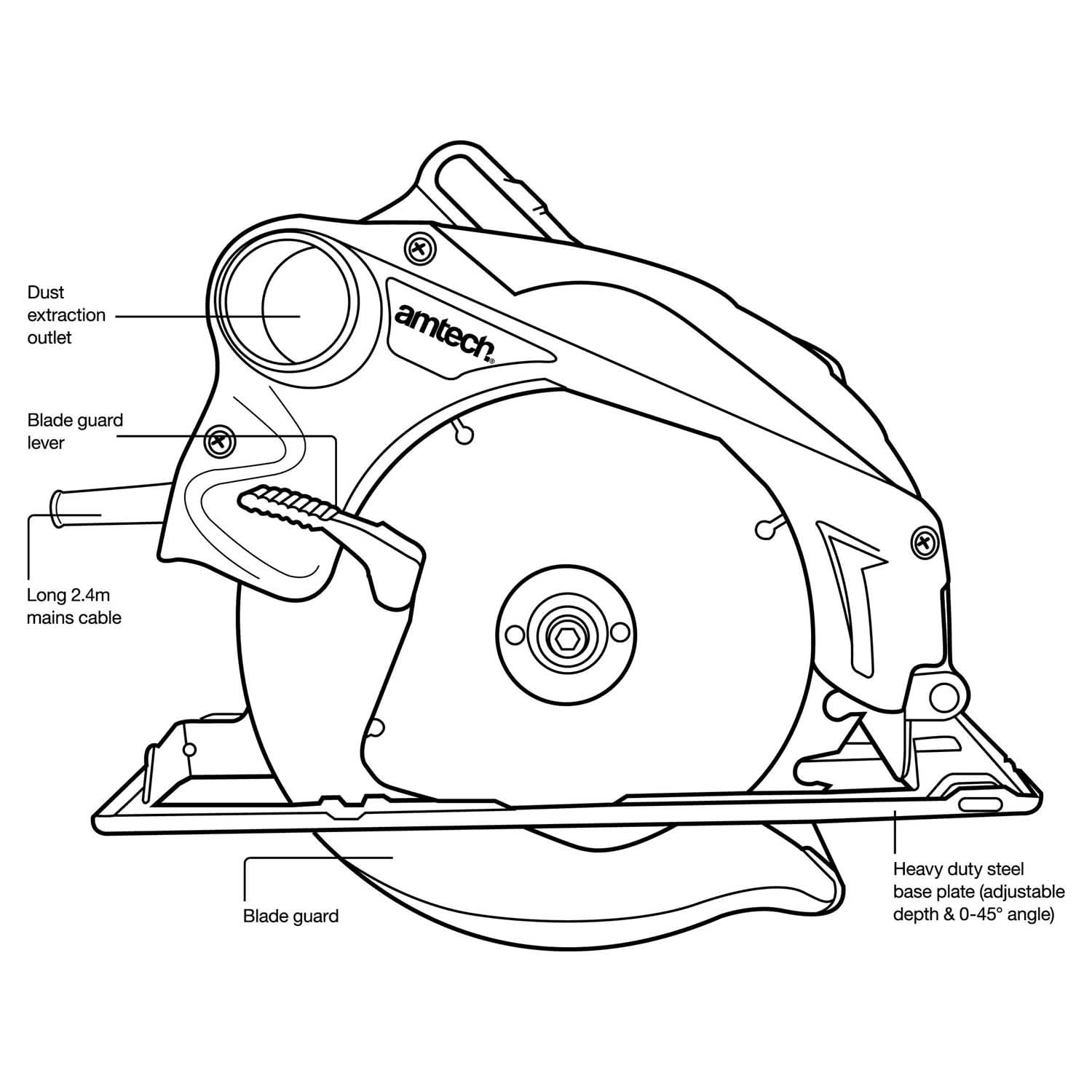 Dust extraction outlet

amtech®

Blade guard lever

Long 2.4m mains cable

Blade guard

Heavy duty steel base plate (adjustable depth & 0-45° angle)